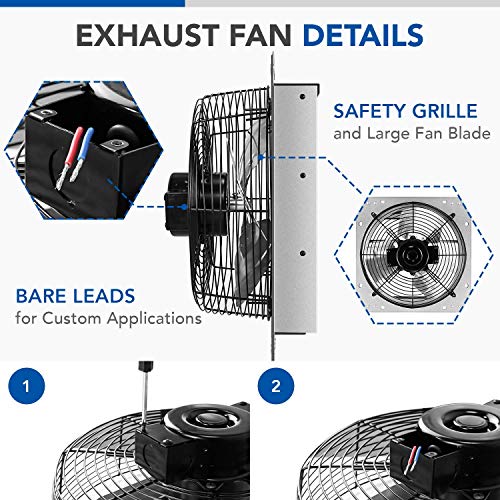 EXHAUST FAN DETAILS

SAFETY GRILLE
and Large Fan Blade

BARE LEADS
for Custom Applications

1

2