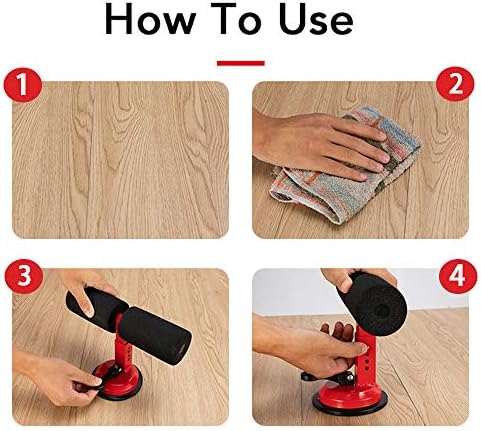 How To Use

1

2

3

4