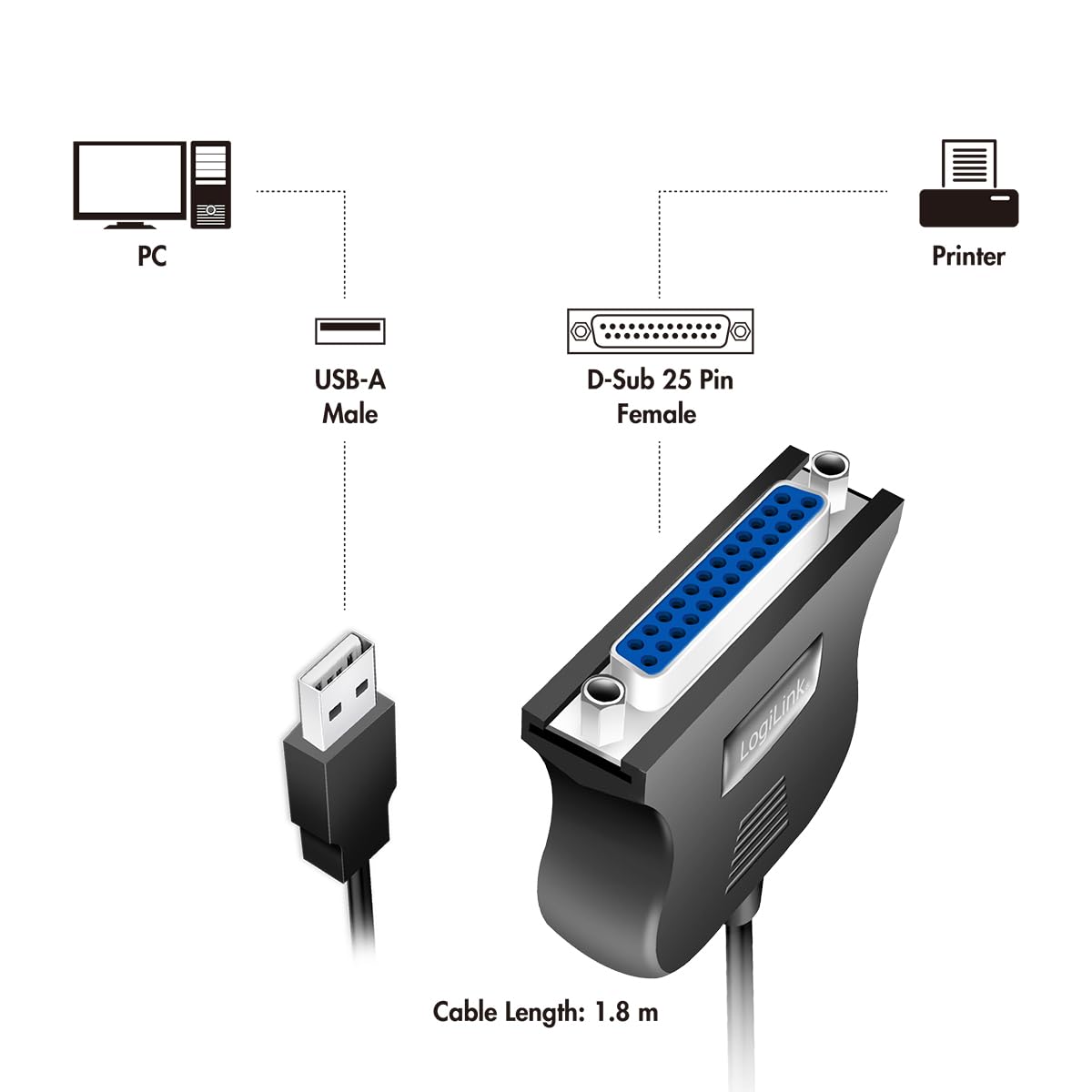 PC

Printer

USB-A
Male

D-Sub 25 Pin
Female

LogiLink

Cable Length: 1.8 m