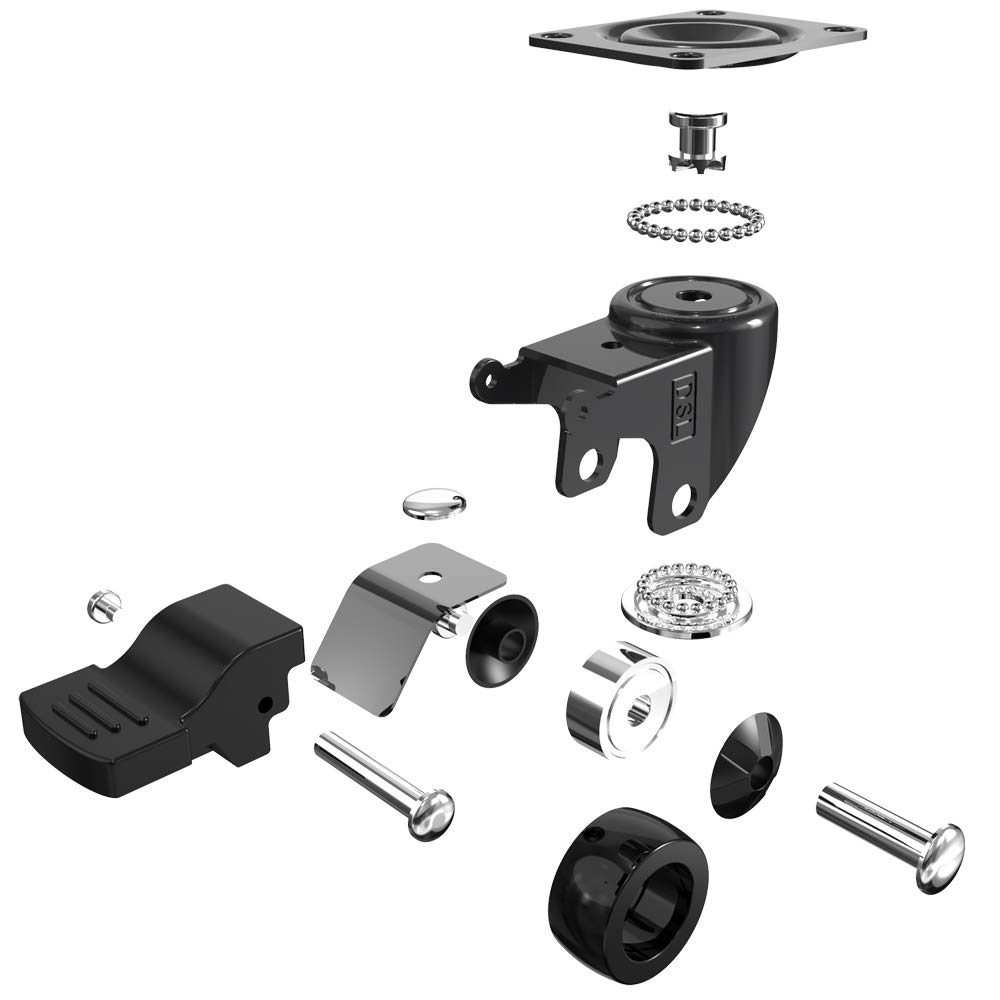 DSL