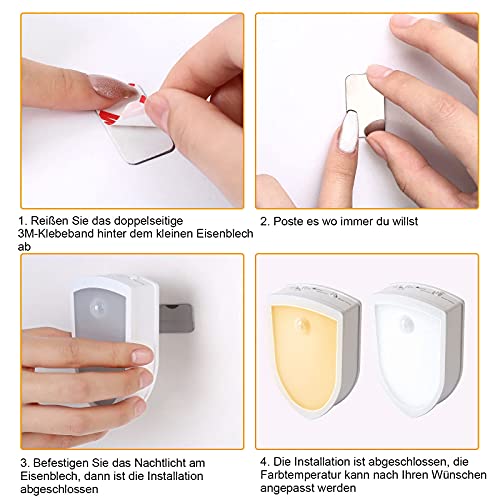 1. Reißen Sie das doppelseitige 3M-Klebeband hinter dem kleinen Eisenblech ab

2. Poste es wo immer du willst

3. Befestigen Sie das Nachtlicht am Eisenblech, dann ist die Installation abgeschlossen

4. Die Installation ist abgeschlossen, die Farbtemperatur kann nach Ihren Wünschen angepasst werden