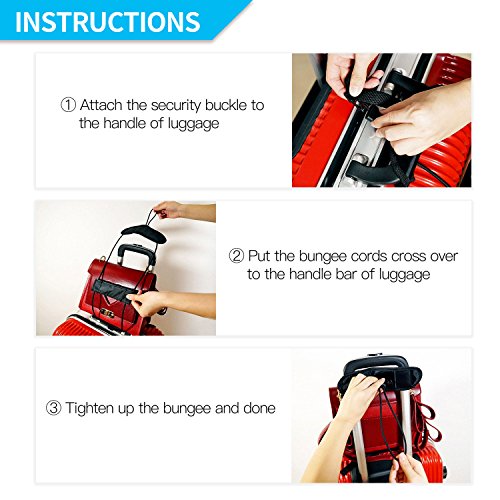 INSTRUCTIONS

① Attach the security buckle to the handle of luggage

② Put the bungee cords cross over to the handle bar of luggage

③ Tighten up the bungee and done