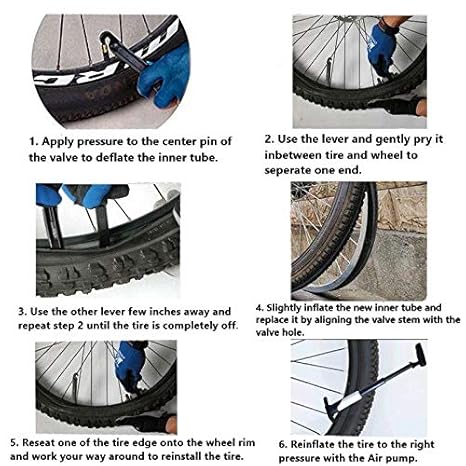 1. Apply pressure to the center pin of the valve to deflate the inner tube.

2. Use the lever and gently pry it inbetween tire and wheel to seperate one end.

3. Use the other lever few inches away and repeat step 2 until the tire is completely off.

4. Slightly inflate the new inner tube and replace it by aligning the valve stem with the valve hole.

5. Reseat one of the tire edge onto the wheel rim and work your way around to reinstall the tire.

6. Reinflate the tire to the right pressure with the Air pump.