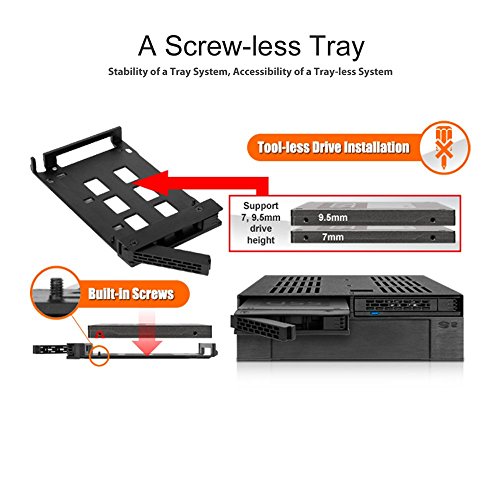 A Screw-less Tray

Stability of a Tray System, Accessibility of a Tray-less System

Tool-less Drive Installation

Support 7, 9.5mm drive height

9.5mm

7mm

Built-in Screws