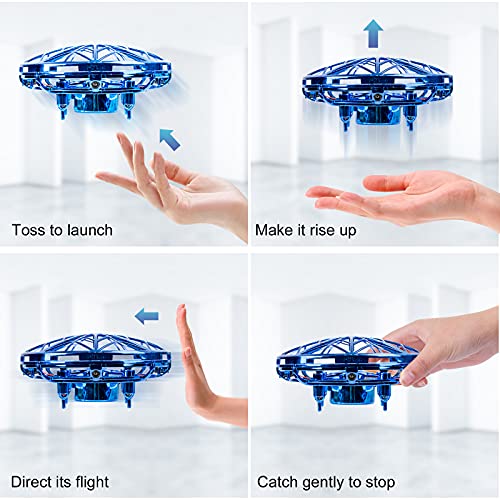 Toss to launch

Make it rise up

Direct its flight

Catch gently to stop