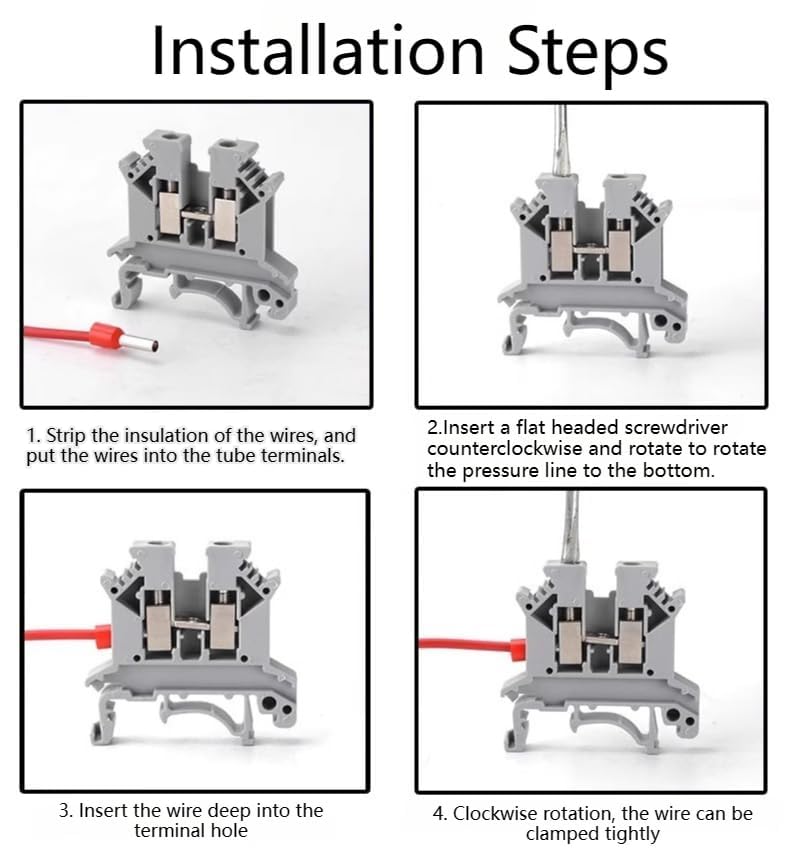 Installation Steps

1. Strip the insulation of the wires, and put the wires into the tube terminals.

2.Insert a flat headed screwdriver counterclockwise and rotate to rotate the pressure line to the bottom.

3. Insert the wire deep into the terminal hole

4. Clockwise rotation, the wire can be clamped tightly