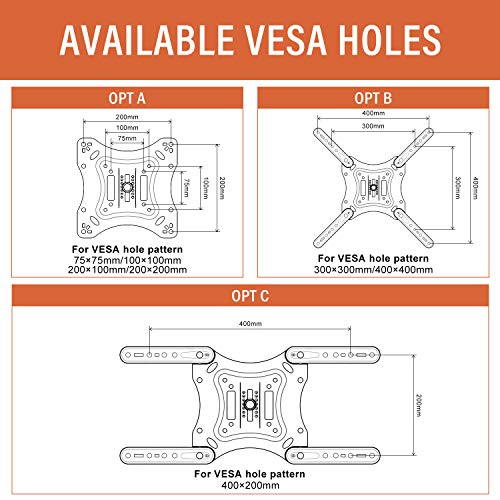 AVAILABLE VESA HOLES

OPT A

200mm
100mm
75mm
75mm
100mm
200mm

For VESA hole pattern
75×75mm/100×100mm
200×100mm/200×200mm

OPT B

400mm
300mm
300mm
400mm

For VESA hole pattern
300×300mm/400×400mm

OPT C

400mm
200mm

For VESA hole pattern
400×200mm