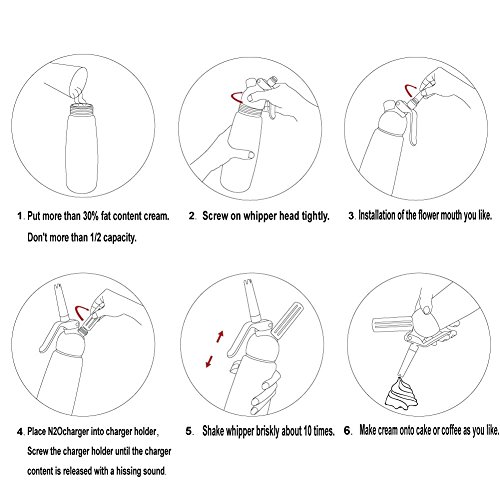 1. Put more than 30% fat content cream. Don't more than 1/2 capacity.

2. Screw on whipper head tightly.

3. Installation of the flower mouth you like.

4. Place N2Ocharger into charger holder, Screw the charger holder until the charger content is released with a hissing sound.

5. Shake whipper briskly about 10 times.

6. Make cream onto cake or coffee as you like.