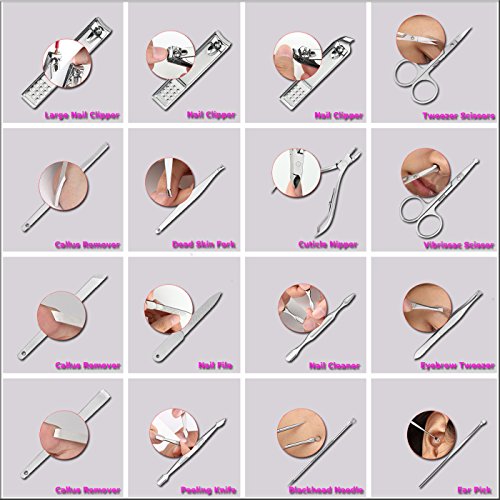 Large Nail Clipper

Nail Clipper

Nail Clipper

Tweezer Scissors

Callus Remover

Dead Skin Fork

Cuticle Nipper

Vibrissac Scissor

Callus Remover

Nail File

Nail Cleaner

Eyebrow Tweezer

Callus Remover

Peeling Knife

Blackhead Needle

Ear Pick