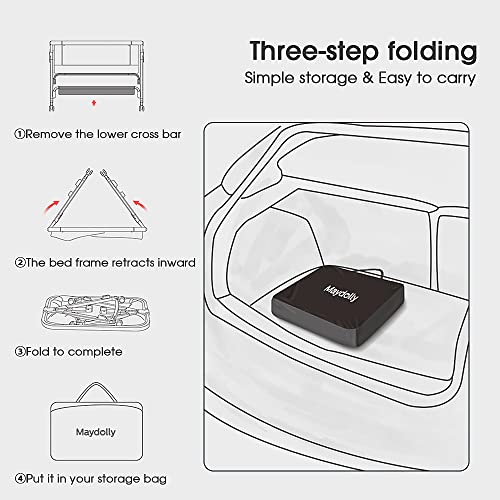 Three-step folding
Simple storage & Easy to carry

①Remove the lower cross bar

②The bed frame retracts inward

③Fold to complete

Maydolly

④Put it in your storage bag

Maydolly