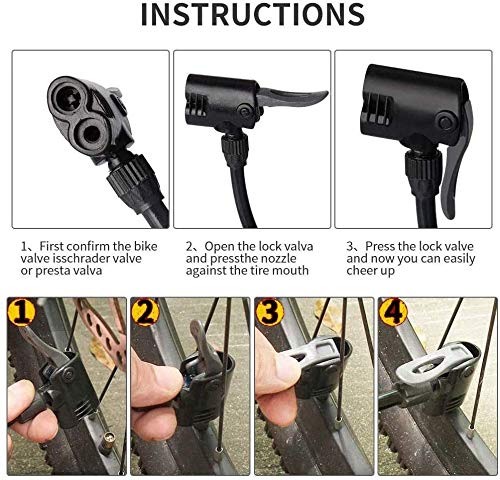 INSTRUCTIONS

1、First confirm the bike valve isschrader valve or presta valva

2、Open the lock valva and pressthe nozzle against the tire mouth

3、Press the lock valve and now you can easily cheer up

1

2

3

4