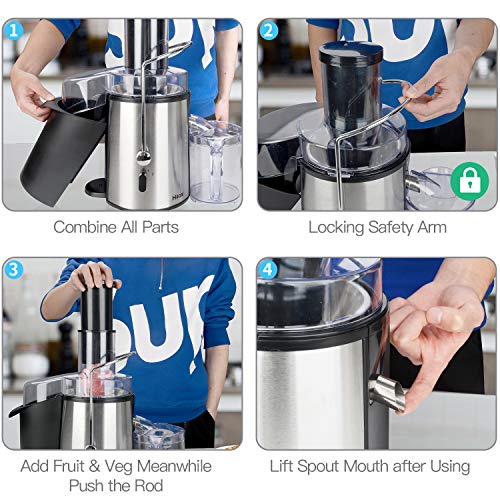 1

Combine All Parts

2

Locking Safety Arm

3

Add Fruit & Veg Meanwhile Push the Rod

4

Lift Spout Mouth after Using