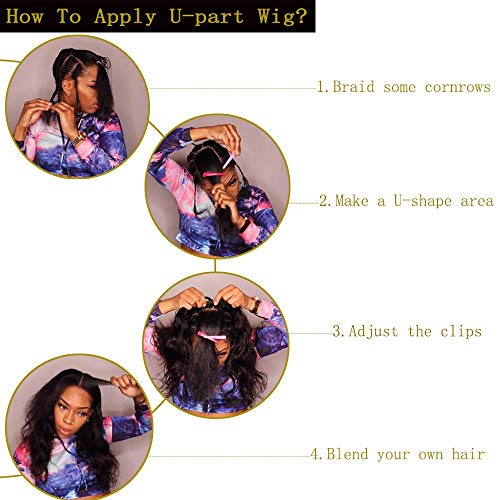 How To Apply U-part Wig?

1.Braid some cornrows

2.Make a U-shape area

3.Adjust the clips

4.Blend your own hair