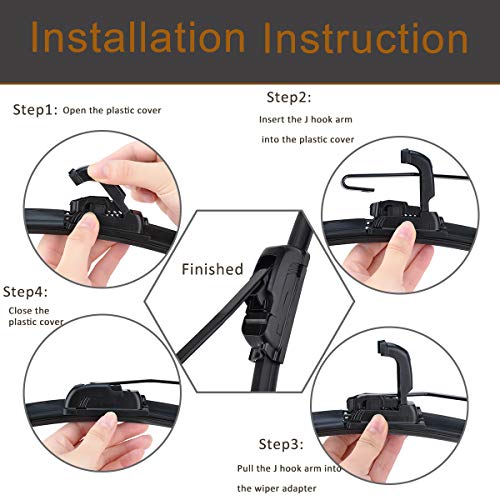 Installation Instruction

Step1: Open the plastic cover

Step2:
Insert the J hook arm into the plastic cover

Finished

Step4:
Close the plastic cover

Step3:
Pull the J hook arm into the wiper adapter