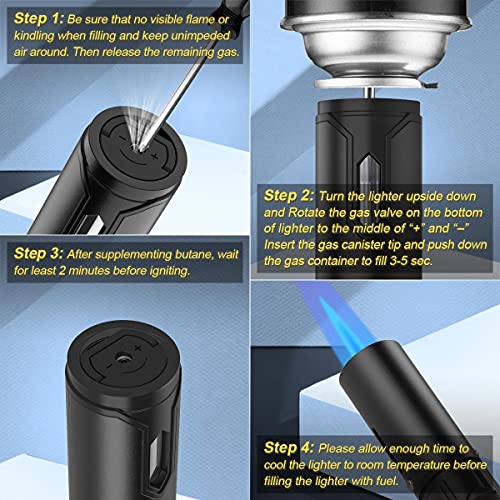 Step 1: Be sure that no visible flame or kindling when filling and keep unimpeded air around. Then release the remaining gas.

- +

Step 2: Turn the lighter upside down and Rotate the gas valve on the bottom of lighter to the middle of "+" and "–" Insert the gas canister tip and push down the gas container to fill 3-5 sec.

Step 3: After supplementing butane, wait for least 2 minutes before igniting.

+ -

Step 4: Please allow enough time to cool the lighter to room temperature before filling the lighter with fuel.