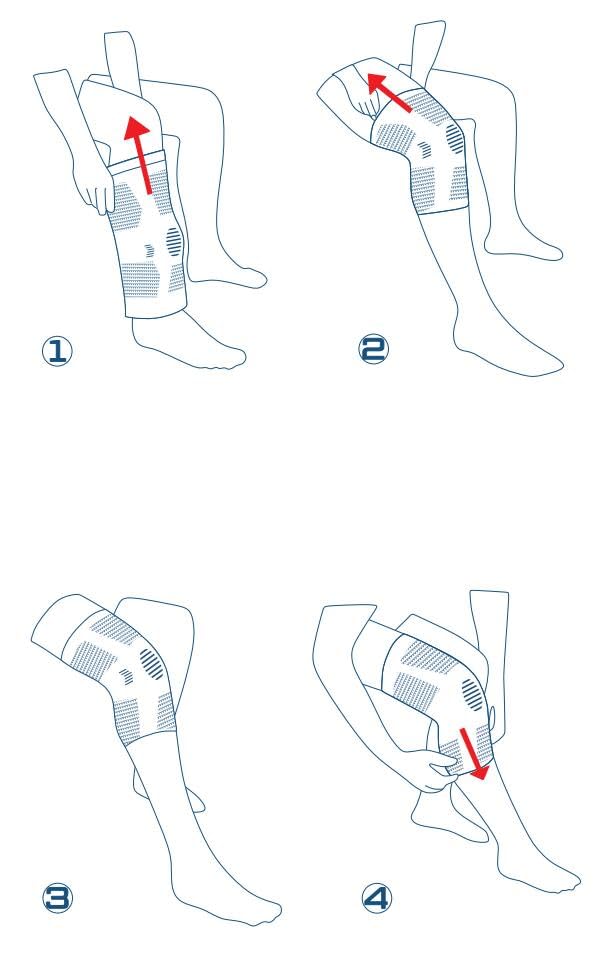 1

2

3

4