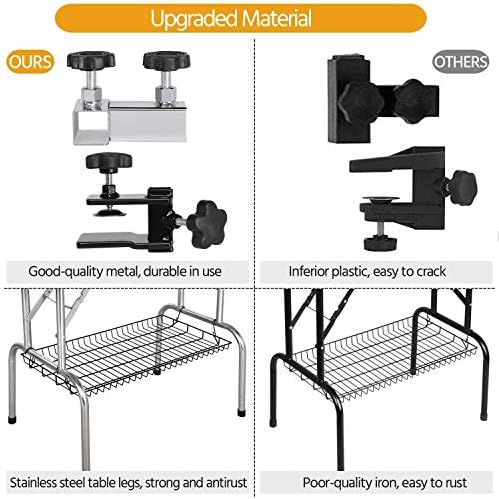 Upgraded Material

OURS

OTHERS

Good-quality metal, durable in use

Inferior plastic, easy to crack

Stainless steel table legs, strong and antirust

Poor-quality iron, easy to rust