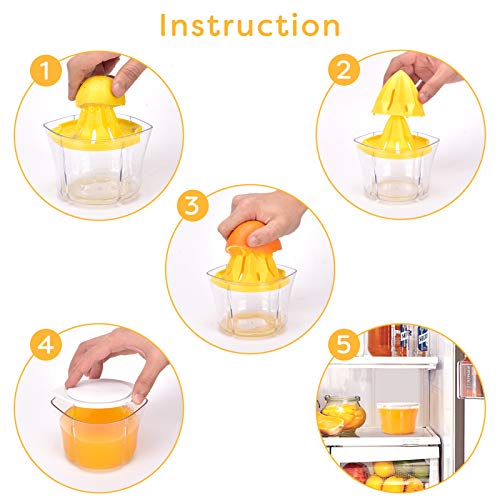 Instruction

1

2

3

4

5