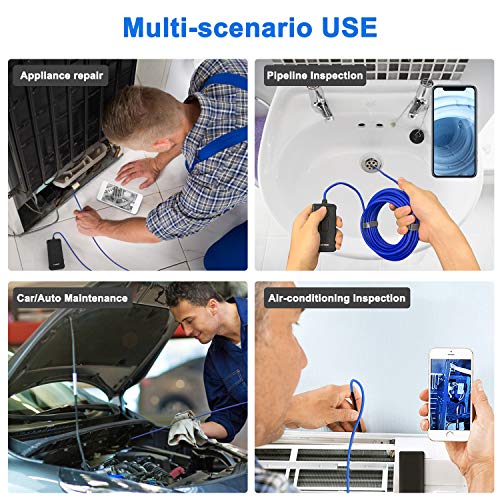 Multi-scenario USE

Appliance repair

Pipeline inspection

Car/Auto Maintenance

Air-conditioning inspection