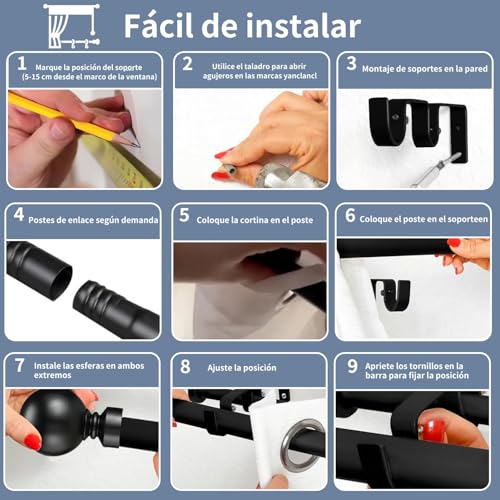 Fácil de instalar

1 Marque la posición del soporte (5-15 cm desde el marco de la ventana)

2 Utilice el taladro para abrir agujeros en las marcas yanclancl

3 Montaje de soportes en la pared

4 Postes de enlace según demanda

5 Coloque la cortina en el poste

6 Coloque el poste en el soporteen

7 Instale las esferas en ambos extremos

8 Ajuste la posición

9 Apriete los tornillos en la barra para fijar la posición