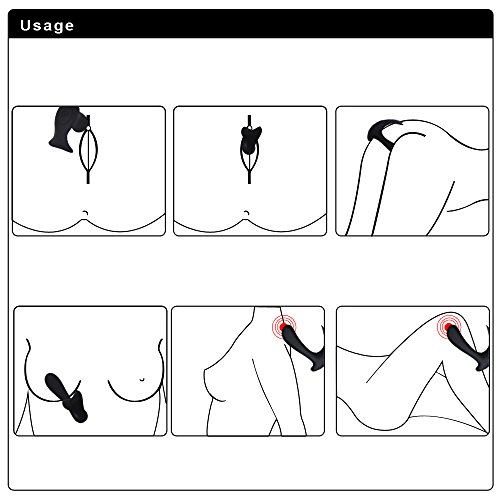 Usage