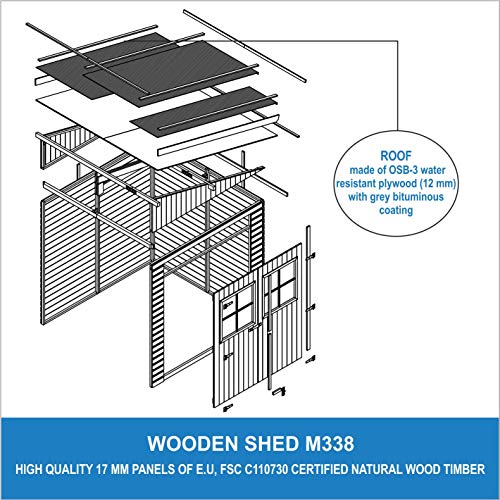 ROOF
made of OSB-3 water resistant plywood (12 mm) with grey bituminous coating

WOODEN SHED M338
HIGH QUALITY 17 MM PANELS OF E.U, FSC C110730 CERTIFIED NATURAL WOOD TIMBER