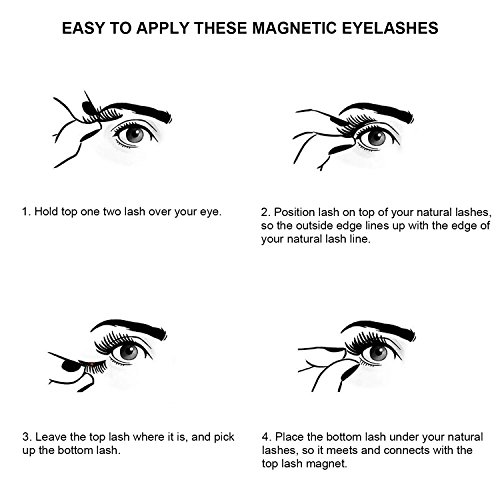 EASY TO APPLY THESE MAGNETIC EYELASHES

1. Hold top one two lash over your eye.

2. Position lash on top of your natural lashes, so the outside edge lines up with the edge of your natural lash line.

3. Leave the top lash where it is, and pick up the bottom lash.

4. Place the bottom lash under your natural lashes, so it meets and connects with the top lash magnet.