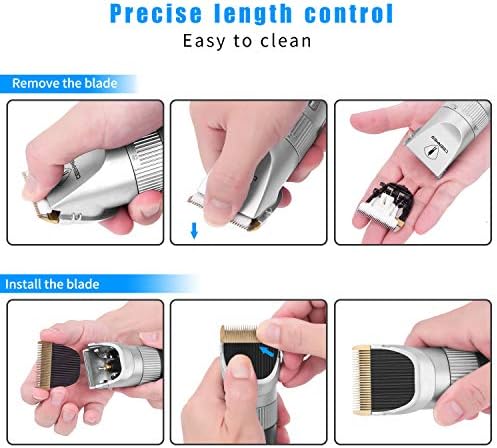 Precise length control
Easy to clean

Remove the blade

Install the blade