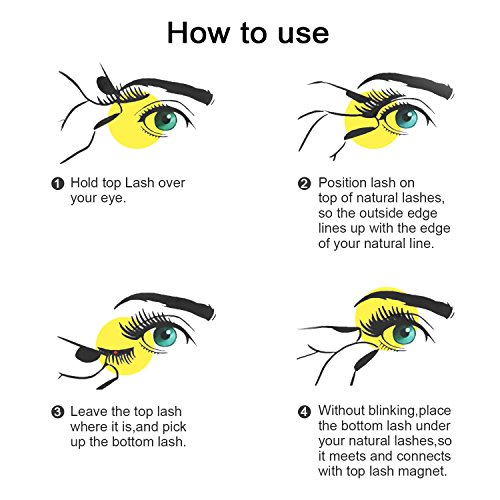 How to use

❶ Hold top Lash over your eye.

❷ Position lash on top of natural lashes, so the outside edge lines up with the edge of your natural line.

❸ Leave the top lash where it is,and pick up the bottom lash.

❹ Without blinking,place the bottom lash under your natural lashes,so it meets and connects with top lash magnet.