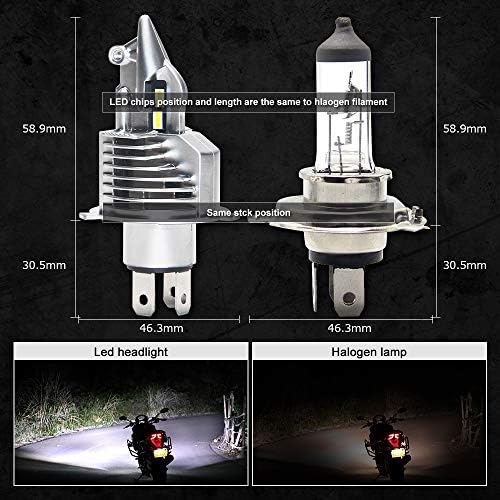 LED chips position and length are the same to hlaogen filament

58.9mm

58.9mm

Same stck position

30.5mm

30.5mm

46.3mm

46.3mm

Led headlight

Halogen lamp