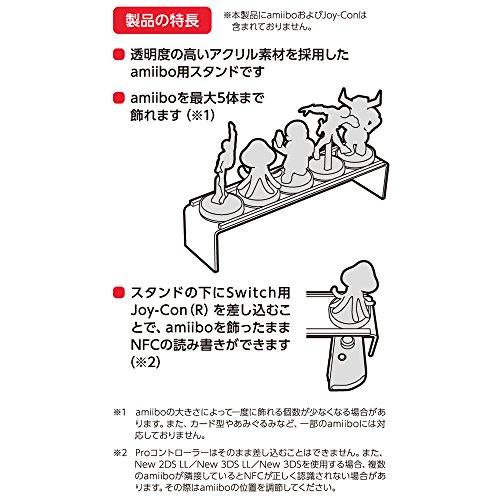 製品の特長

※本製品にamiiboおよびJoy-Conは含まれておりません。

透明度の高いアクリル素材を採用したamiibo用スタンドです

amiiboを最大5体まで飾れます（※1）

スタンドの下にSwitch用Joy-Con（R）を差し込むことで、amiiboを飾ったままNFCの読み書きができます（※2）

※1　amiiboの大きさによって一度に飾れる個数が少なくなる場合があります。また、カード型やあみぐるみなど、一部のamiiboには対応しておりません。

※2　Proコントローラーはそのまま差し込むことはできません。また、New 2DS LL／New 3DS LL／New 3DSを使用する場合、複数のamiiboが隣接しているとNFCが正しく認識されない場合があります。その際はamiiboの位置を調節してください。