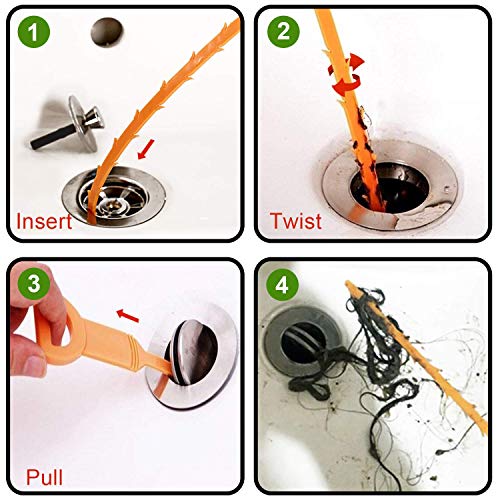 1

Insert

2

Twist

3

Pull

4