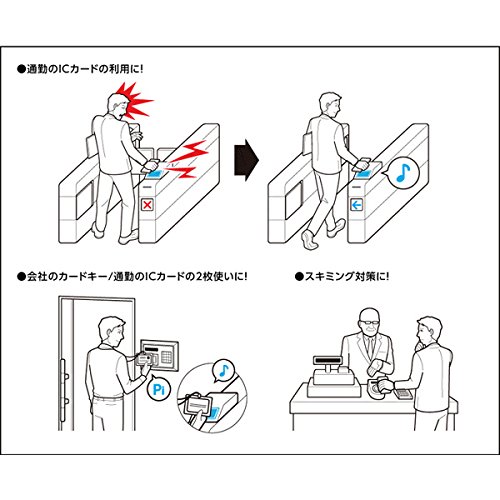 ●通勤のICカードの利用に!

●会社のカードキー/通勤のICカードの2枚使いに!

Pi

●スキミング対策に!