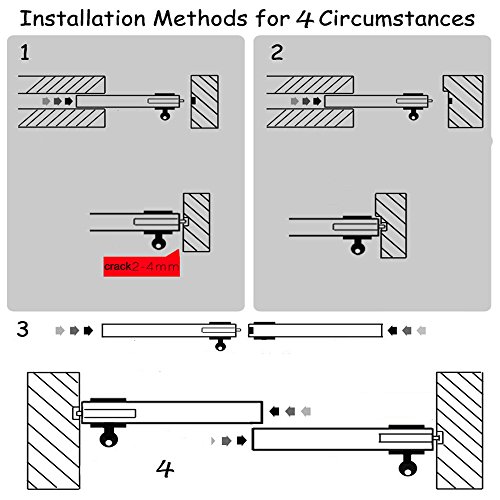 Installation Methods for 4 Circumstances

1

crack2-4mm

2

3

4