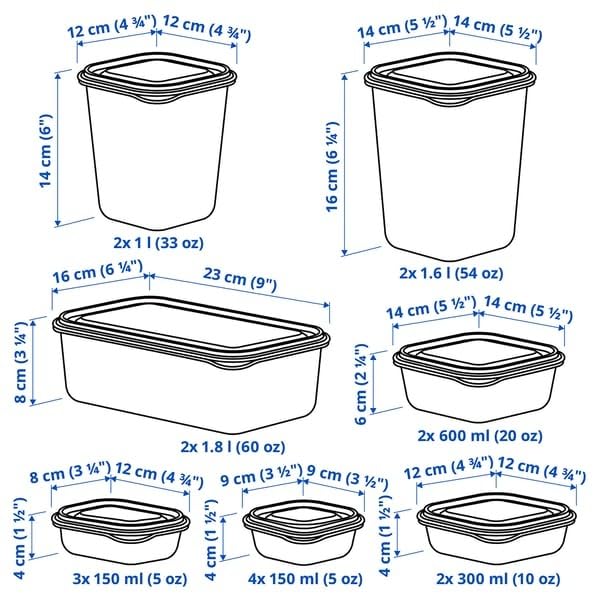 12 cm (4 ¾") 12 cm (4 ¾")
14 cm (6")
2x 1 l (33 oz)

14 cm (5 ½") 14 cm (5 ½")
16 cm (6 ¼")
2x 1.6 l (54 oz)

16 cm (6 ¼") 23 cm (9")
8 cm (3 ¼")
2x 1.8 l (60 oz)

14 cm (5 ½") 14 cm (5 ½")
6 cm (2 ¼")
2x 600 ml (20 oz)

8 cm (3 ¼") 12 cm (4 ¾")
4 cm (1 ½")
3x 150 ml (5 oz)

9 cm (3 ½") 9 cm (3 ½")
4 cm (1 ½")
4x 150 ml (5 oz)

12 cm (4 ¾") 12 cm (4 ¾")
4 cm (1 ½")
2x 300 ml (10 oz)