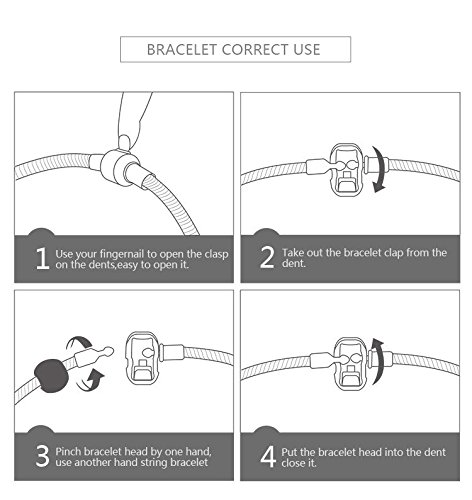 BRACELET CORRECT USE

1 Use your fingernail to open the clasp on the dents,easy to open it.

2 Take out the bracelet clap from the dent.

3 Pinch bracelet head by one hand, use another hand string bracelet

4 Put the bracelet head into the dent close it.