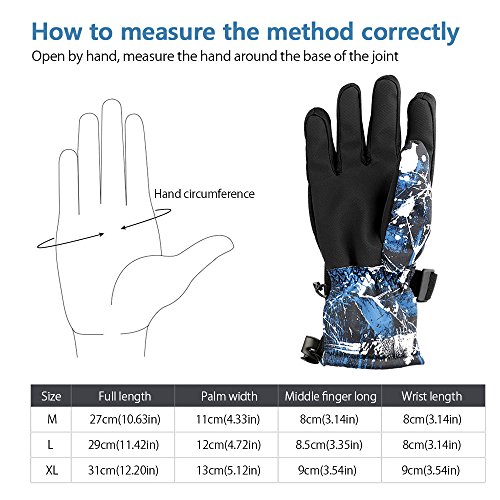 How to measure the method correctly

Open by hand, measure the hand around the base of the joint

Hand circumference

| Size | Full length | Palm width | Middle finger long | Wrist length |
|---|---|---|---|---|
| M | 27cm(10.63in) | 11cm(4.33in) | 8cm(3.14in) | 8cm(3.14in) |
| L | 29cm(11.42in) | 12cm(4.72in) | 8.5cm(3.35in) | 8cm(3.14in) |
| XL | 31cm(12.20in) | 13cm(5.12in) | 9cm(3.54in) | 9cm(3.54in) |