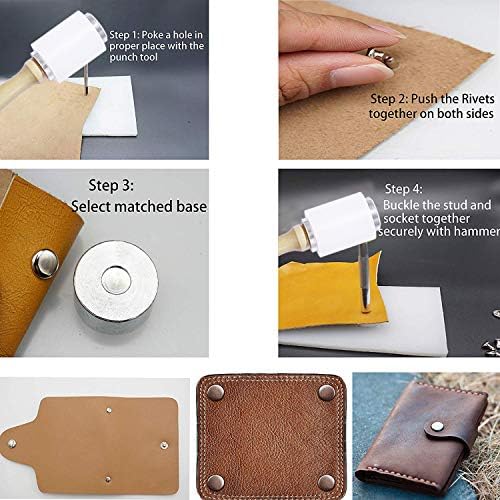 Step 1: Poke a hole in proper place with the punch tool

Step 2: Push the Rivets together on both sides

Step 3:
Select matched base

Step 4:
Buckle the stud and socket together securely with hammer