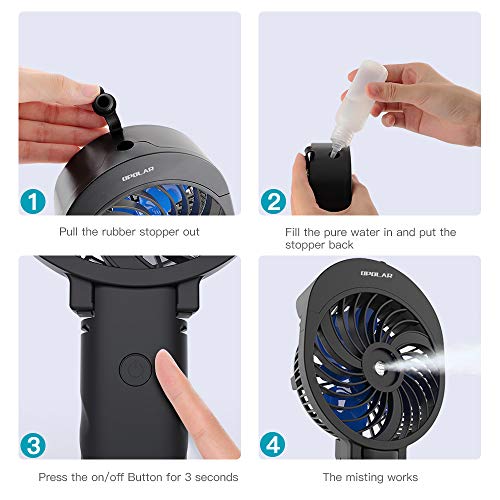 OPOLAR

1

Pull the rubber stopper out

2

Fill the pure water in and put the stopper back

3

Press the on/off Button for 3 seconds

OPOLAR

4

The misting works