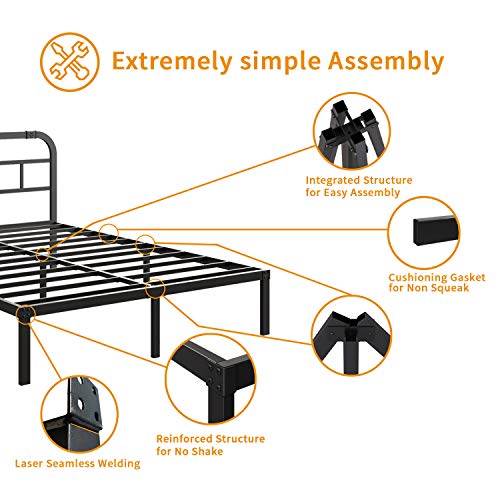 Extremely simple Assembly

Integrated Structure for Easy Assembly

Cushioning Gasket for Non Squeak

Reinforced Structure for No Shake

Laser Seamless Welding