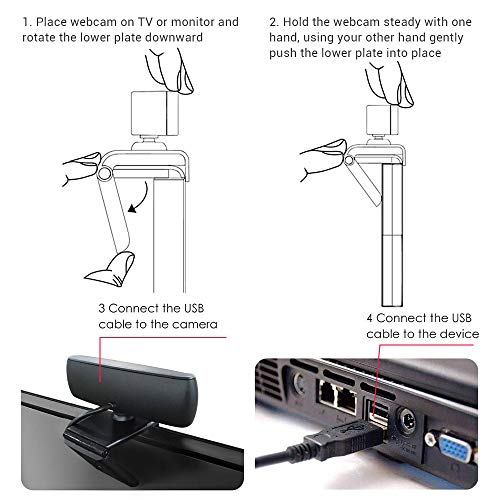 1. Place webcam on TV or monitor and rotate the lower plate downward

2. Hold the webcam steady with one hand, using your other hand gently push the lower plate into place

3 Connect the USB cable to the camera

4 Connect the USB cable to the device