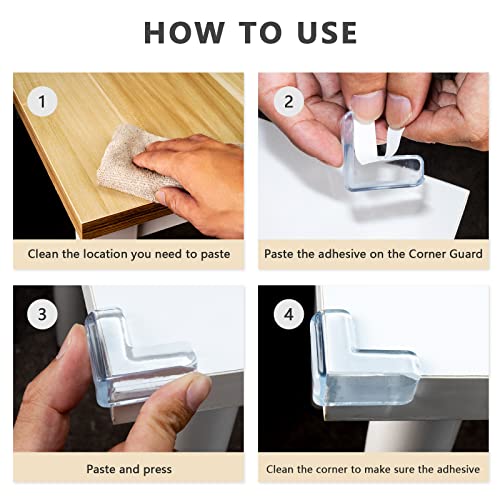 HOW TO USE

1

Clean the location you need to paste

2

Paste the adhesive on the Corner Guard

3

Paste and press

4

Clean the corner to make sure the adhesive