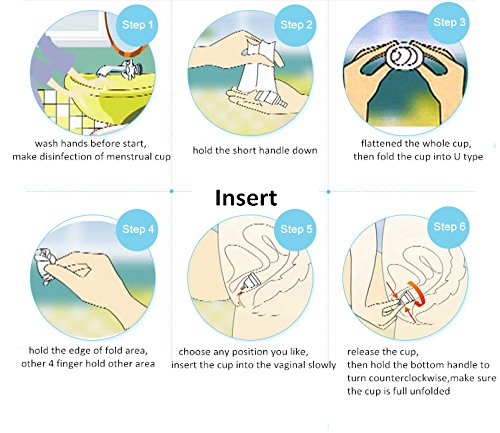 Step 1

wash hands before start, make disinfection of menstrual cup

Step 2

hold the short handle down

Step 3

flattened the whole cup, then fold the cup into U type

Insert

Step 4

hold the edge of fold area, other 4 finger hold other area

Step 5

choose any position you like, insert the cup into the vaginal slowly

Step 6

release the cup, then hold the bottom handle to turn counterclockwise,make sure the cup is full unfolded