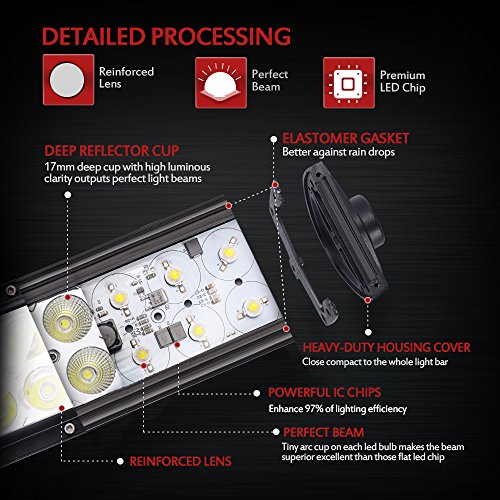 DETAILED PROCESSING

Reinforced Lens

Perfect Beam

Premium LED Chip

DEEP REFLECTOR CUP
17mm deep cup with high luminous clarity outputs perfect light beams

ELASTOMER GASKET
Better against rain drops

HEAVY-DUTY HOUSING COVER
Close compact to the whole light bar

POWERFUL IC CHIPS
Enhance 97% of lighting efficiency

PERFECT BEAM
Tiny arc cup on each led bulb makes the beam superior excellent than those flat led chip

REINFORCED LENS