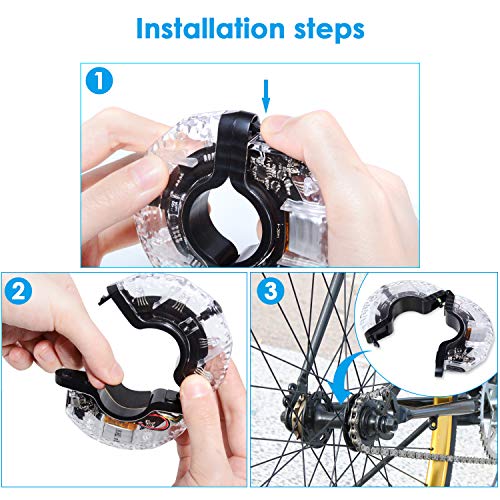 Installation steps

1

2

3