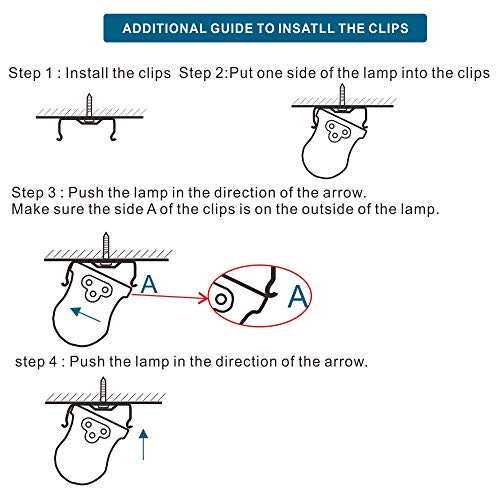 ADDITIONAL GUIDE TO INSATLL THE CLIPS

Step 1 : Install the clips

Step 2:Put one side of the lamp into the clips

Step 3 : Push the lamp in the direction of the arrow.
Make sure the side A of the clips is on the outside of the lamp.

A

A

step 4 : Push the lamp in the direction of the arrow.