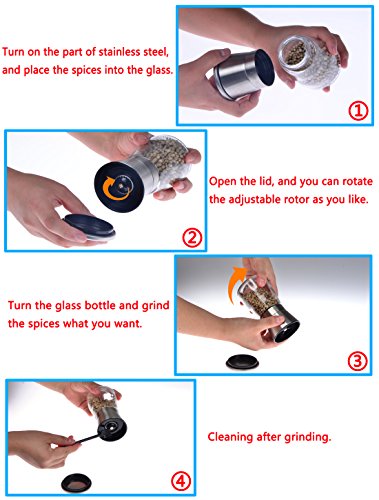 Turn on the part of stainless steel, and place the spices into the glass.

①

②

Open the lid, and you can rotate the adjustable rotor as you like.

Turn the glass bottle and grind the spices what you want.

③

④

Cleaning after grinding.