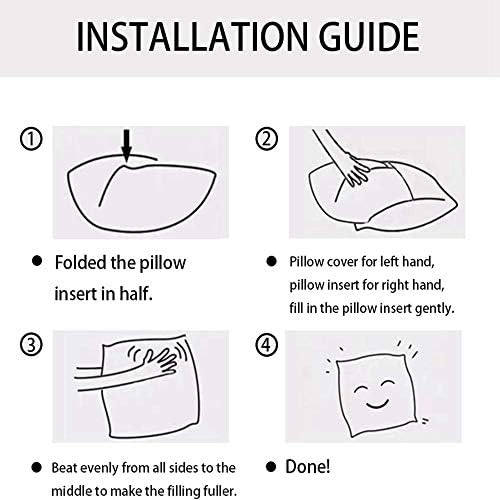 INSTALLATION GUIDE

①

● Folded the pillow insert in half.

②

● Pillow cover for left hand, pillow insert for right hand, fill in the pillow insert gently.

③

● Beat evenly from all sides to the middle to make the filling fuller.

④

● Done!