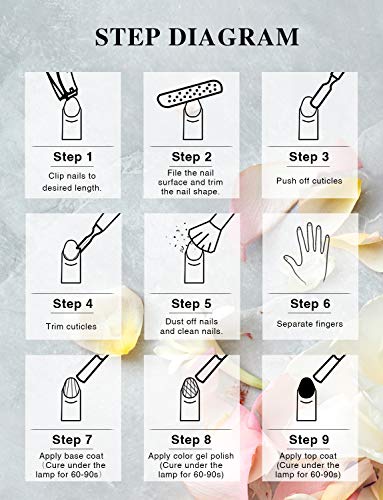 STEP DIAGRAM

Step 1
Clip nails to desired length.

Step 2
File the nail surface and trim the nail shape.

Step 3
Push off cuticles

Step 4
Trim cuticles

Step 5
Dust off nails and clean nails.

Step 6
Separate fingers

Step 7
Apply base coat (Cure under the lamp for 60-90s)

Step 8
Apply color gel polish (Cure under the lamp for 60-90s)

Step 9
Apply top coat (Cure under the lamp for 60-90s)