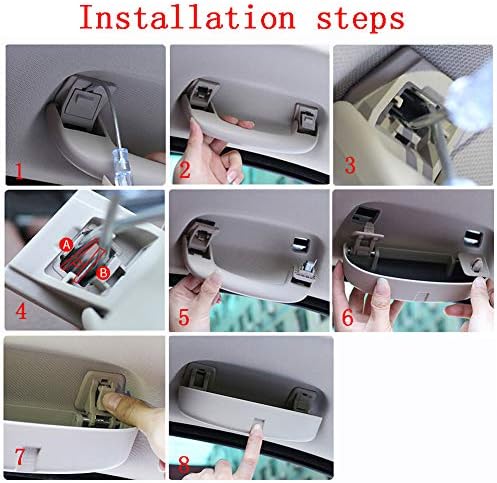 Installation steps

1

2

3

A

B

4

5

6

7

8